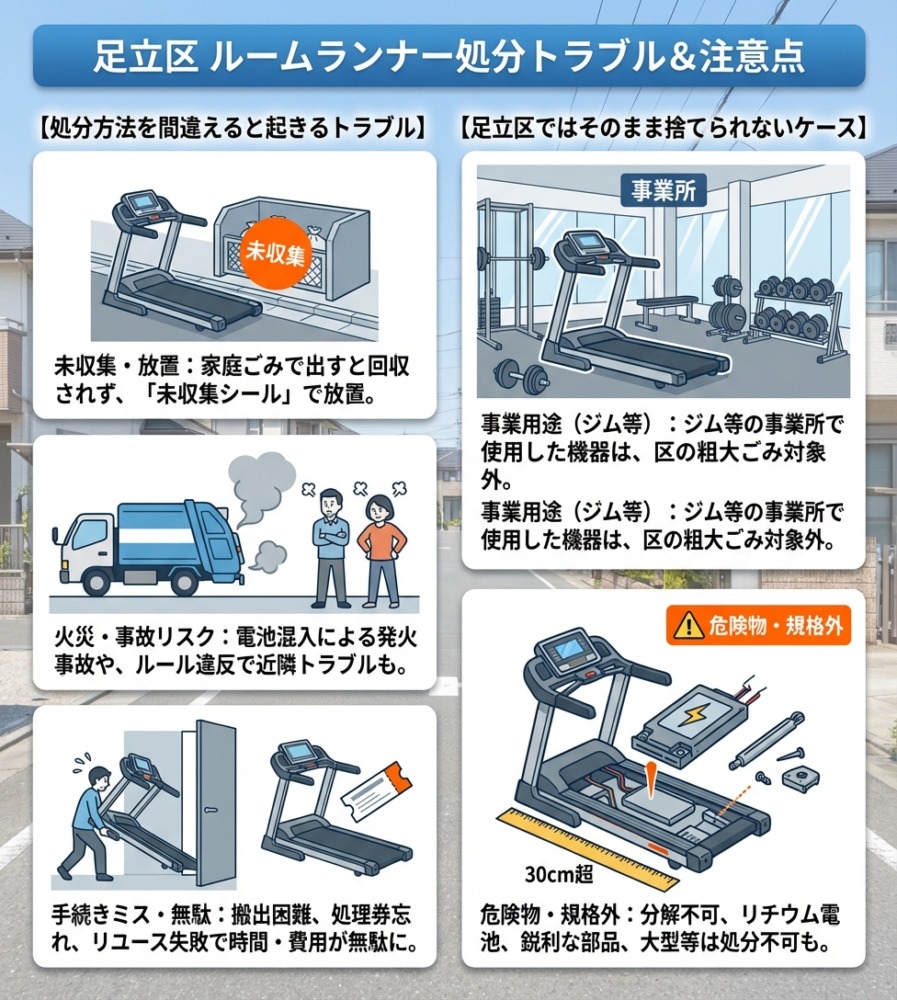 足立区 ルームランナー処分トラブル＆注意点

【処分方法を間違えると起きるトラブル】

未収集

未収集・放置：家庭ごみで出すと回収されず、「未収集シール」で放置。

火災・事故リスク：電池混入による発火事故や、ルール違反で近隣トラブルも。

手続きミス・無駄：搬出困難、処理券忘れ、リユース失敗で時間・費用が無駄に。

【足立区ではそのまま捨てられないケース】

事業所

事業用途（ジム等）：ジム等の事業所で使用した機器は、区の粗大ごみ対象外。

事業用途（ジム等）：ジム等の事業所で使用した機器は、区の粗大ごみ対象外。

危険物・規格外

30cm超

危険物・規格外：分解不可、リチウム電池、鋭利な部品、大型等は処分不可も。