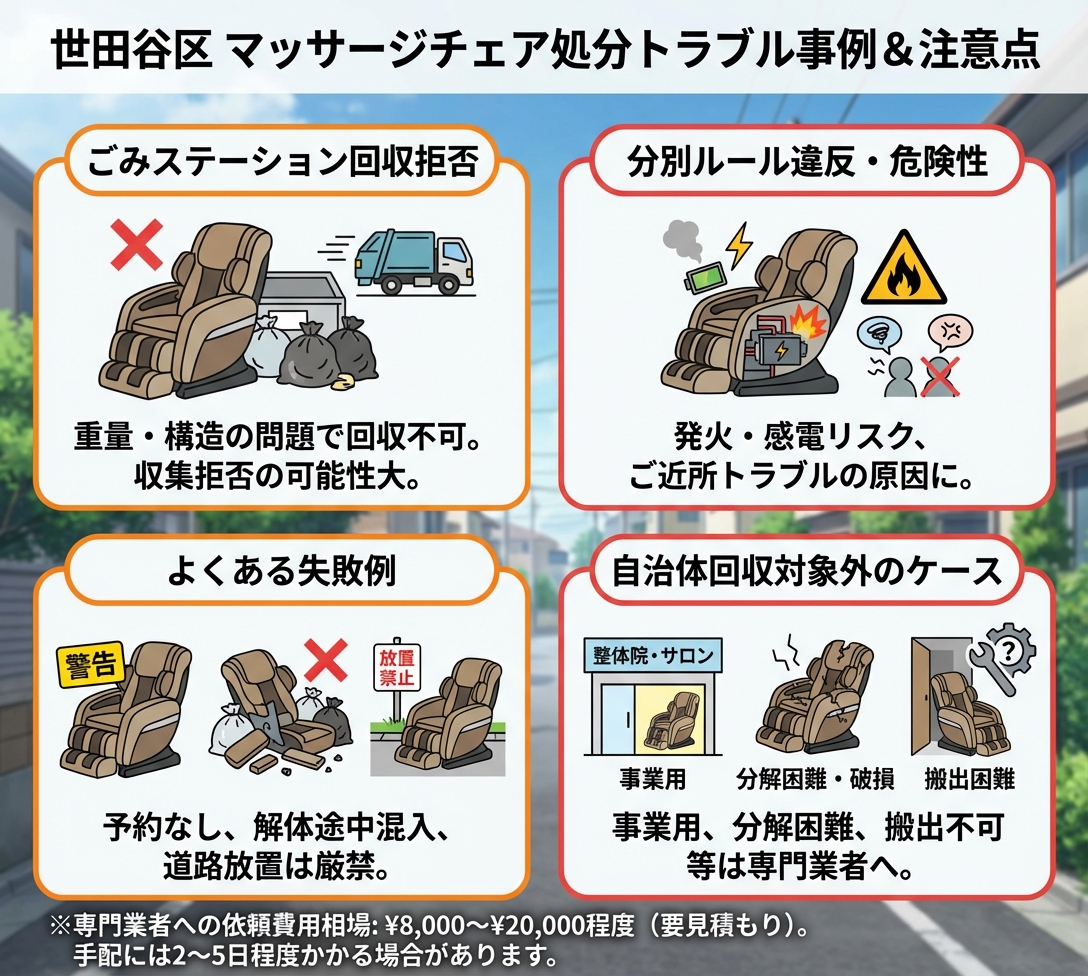 世田谷区 マッサージチェア処分トラブル事例＆注意点

ごみステーション回収拒否

重量・構造の問題で回収不可。
収集拒否の可能性大。

分別ルール違反・危険性

発火・感電リスク、
ご近所トラブルの原因に。

よくある失敗例

警告

放置禁止

予約なし、解体途中混入、
道路放置は厳禁。

自治体回収対象外のケース

整体院・サロン

事業用

分解困難・破損

搬出困難

事業用、分解困難、搬出不可
等は専門業者へ。

※専門業者への依頼費用相場: ¥8,000〜¥20,000程度（要見積もり）。
手配には2〜5日程度かかる場合があります。